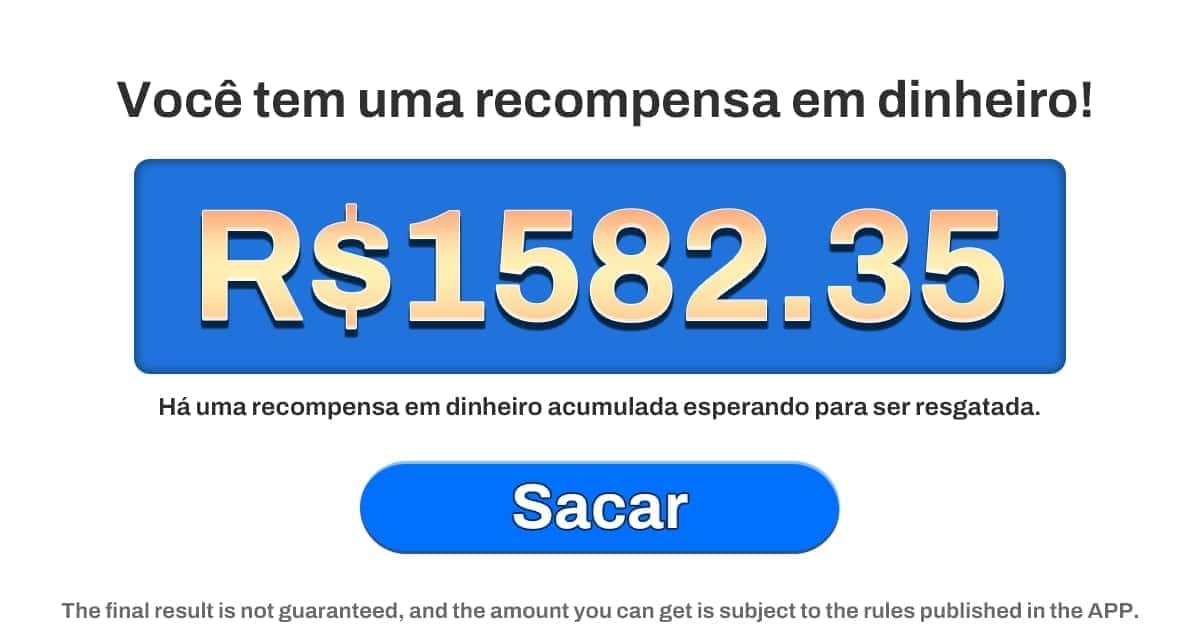 Você tem uma recompensa em dinheiro!

R$1582.35

Há uma recompensa em dinheiro acumulada esperando para ser resgatada.

Sacar

The final result is not guaranteed, and the amount you can get is subject to the rules published in the APP.